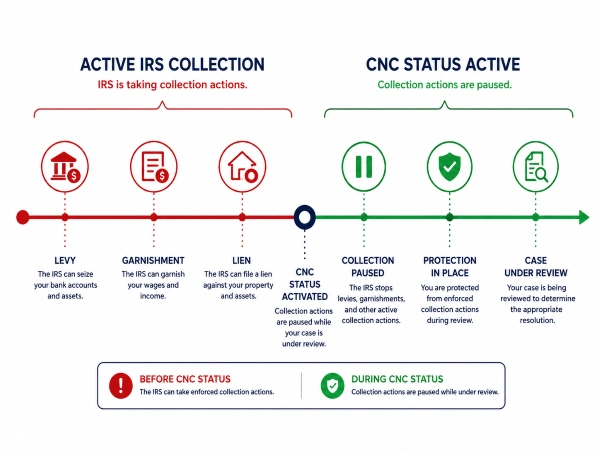 ACTIVE IRS COLLECTION
IRS is taking collection actions.

CNC STATUS ACTIVE
Collection actions are paused.

LEVY
The IRS can seize your bank accounts and assets.

GARNISHMENT
The IRS can garnish your wages and income.

LIEN
The IRS can file a lien against your property and assets.

CNC STATUS ACTIVATED
Collection actions are paused while your case is under review.

COLLECTION PAUSED
The IRS stops levies, garnishments, and other active collection actions.

PROTECTION IN PLACE
You are protected from enforced collection actions during review.

CASE UNDER REVIEW
Your case is being reviewed to determine the appropriate resolution.

BEFORE CNC STATUS
The IRS can take enforced collection actions.

DURING CNC STATUS
Collection actions are paused while under review.